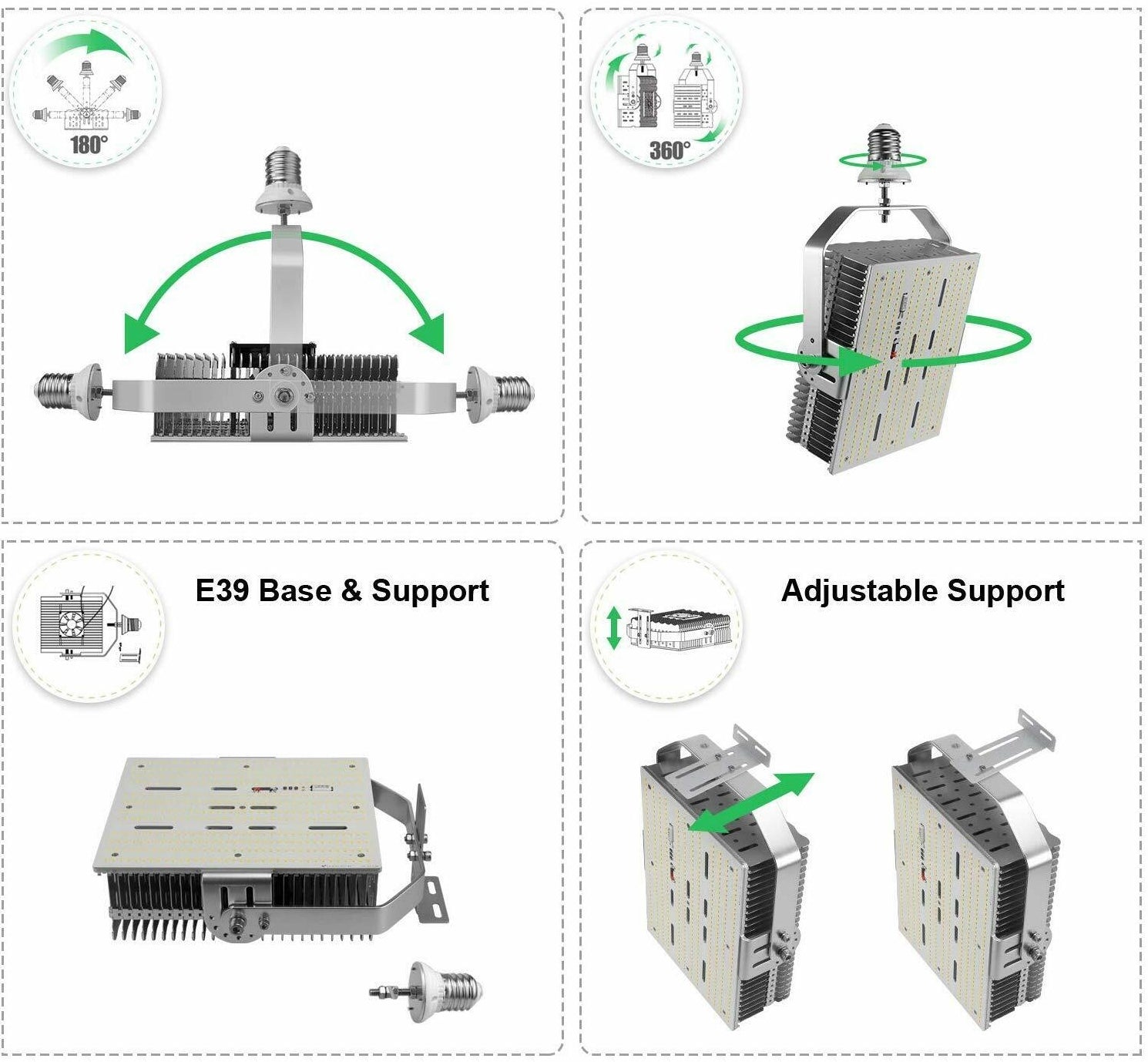 180°

360°

E39 Base & Support

Adjustable Support