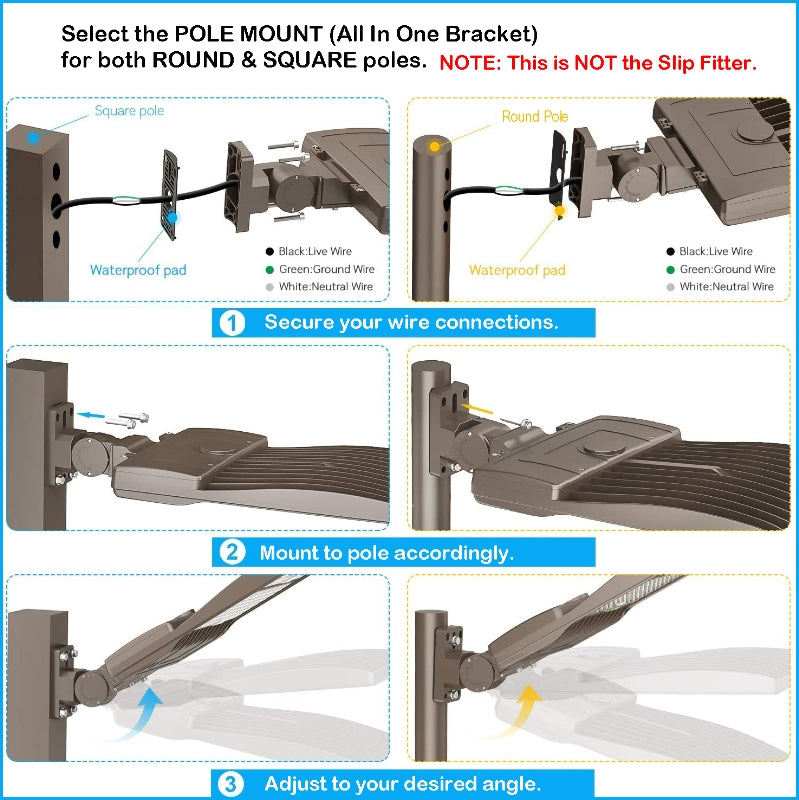 Select the POLE MOUNT (All In One Bracket) for both ROUND & SQUARE poles. NOTE: This is NOT the Slip Fitter.

Square pole

Waterproof pad

Black:Live Wire
Green:Ground Wire
White:Neutral Wire

Round Pole

Waterproof pad

Black:Live Wire
Green:Ground Wire
White:Neutral Wire

1 Secure your wire connections.

2 Mount to pole accordingly.

3 Adjust to your desired angle.