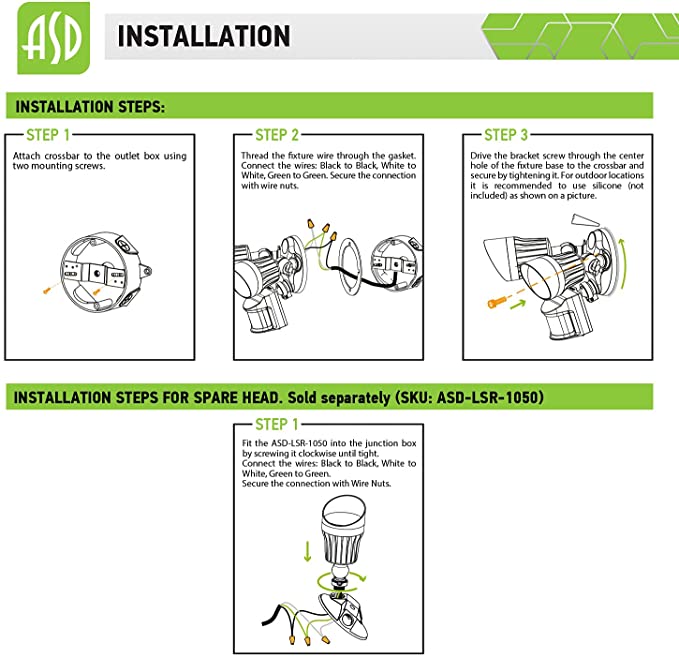 ASD

INSTALLATION

INSTALLATION STEPS:

STEP 1

Attach crossbar to the outlet box using two mounting screws.

STEP 2

Thread the fixture wire through the gasket. Connect the wires: Black to Black, White to White, Green to Green. Secure the connection with wire nuts.

STEP 3

Drive the bracket screw through the center hole of the fixture base to the crossbar and secure by tightening it. For outdoor locations it is recommended to use silicone (not included) as shown on a picture.

INSTALLATION STEPS FOR SPARE HEAD. Sold separately (SKU: ASD-LSR-1050)

STEP 1

Fit the ASD-LSR-1050 into the junction box by screwing it clockwise until tight.
Connect the wires: Black to Black, White to White, Green to Green.
Secure the connection with Wire Nuts.