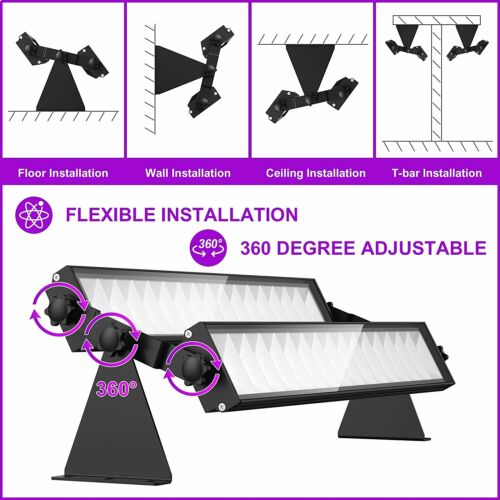 Floor Installation

Wall Installation

Ceiling Installation

T-bar Installation

FLEXIBLE INSTALLATION

360°

360 DEGREE ADJUSTABLE

360°