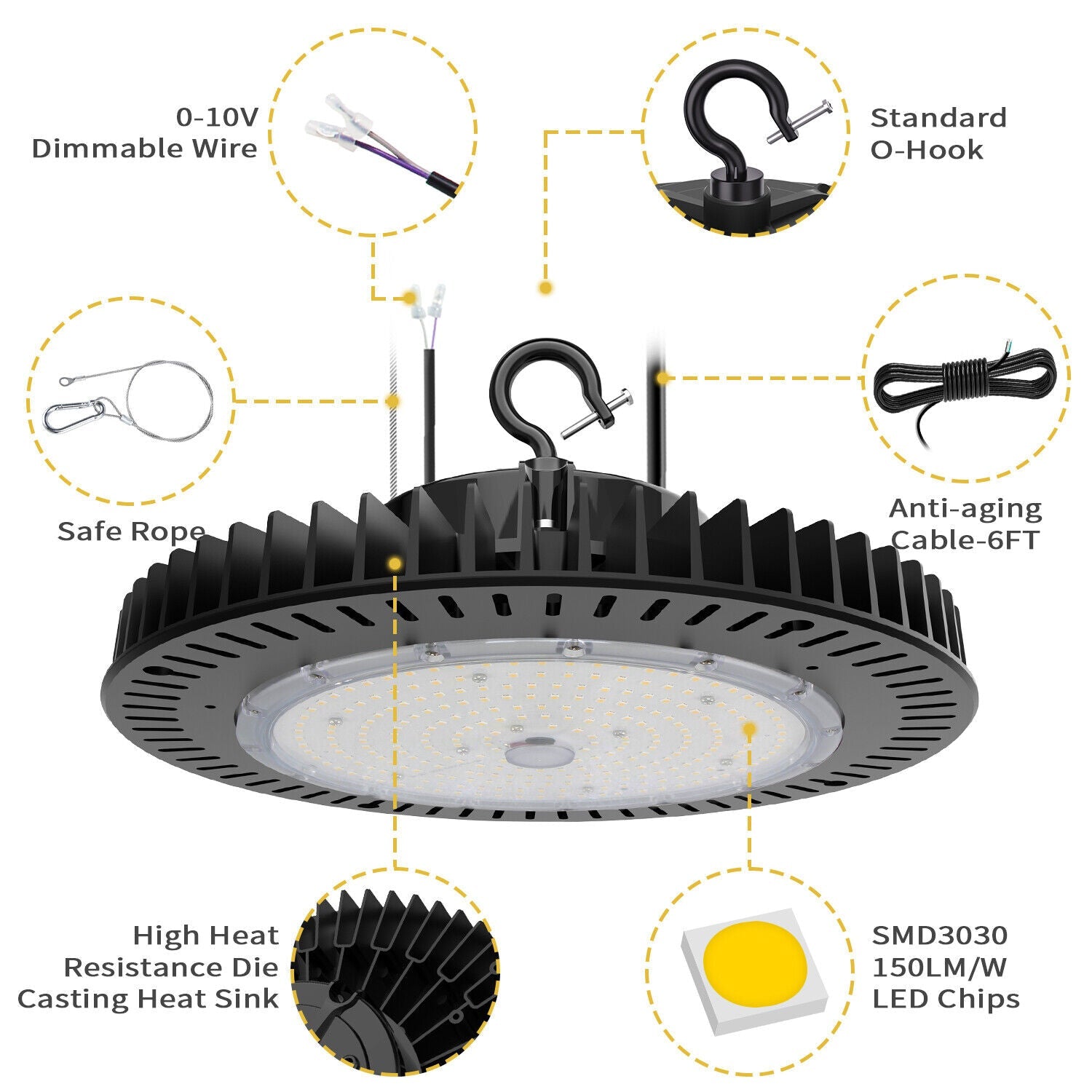 0-10V
Dimmable Wire

Standard
O-Hook

Safe Rope

Anti-aging
Cable-6FT

High Heat
Resistance Die
Casting Heat Sink

SMD3030
150LM/W
LED Chips